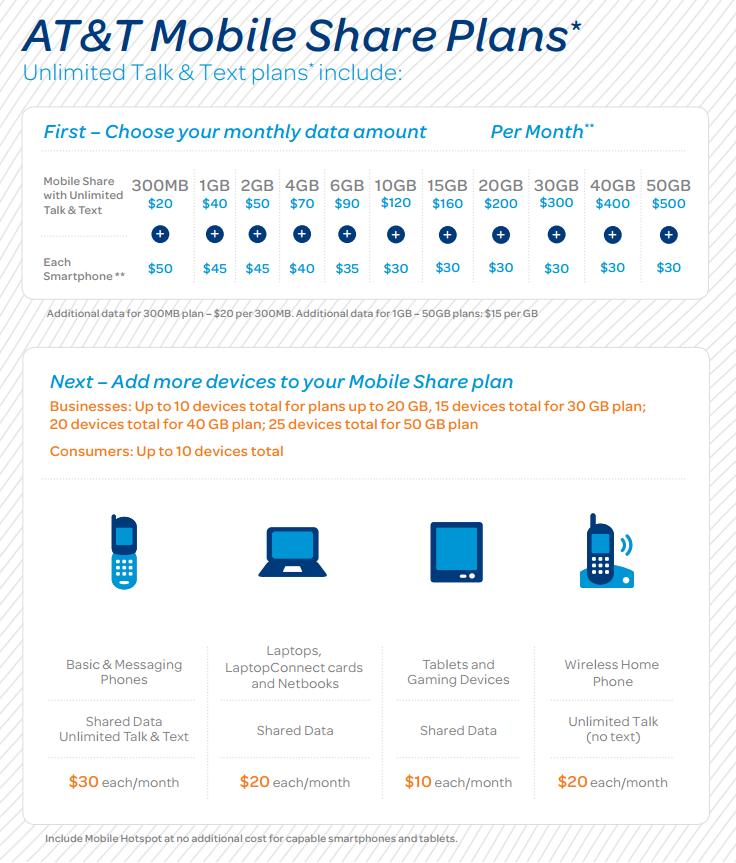 AT&T Mobile Share Plans*
Unlimited Talk & Text plans* include:

First – Choose your monthly data amount Per Month**

| Mobile Share with Unlimited Talk & Text | 300MB $20 | 1GB $40 | 2GB $50 | 4GB $70 | 6GB $90 | 10GB $120 | 15GB $160 | 20GB $200 | 30GB $300 | 40GB $400 | 50GB $500 |
|---|---|---|---|---|---|---|---|---|---|---|---|
| | + | + | + | + | + | + | + | + | + | + | + |
| Each Smartphone ** | $50 | $45 | $45 | $40 | $35 | $30 | $30 | $30 | $30 | $30 | $30 |

Additional data for 300MB plan – $20 per 300MB. Additional data for 1GB – 50GB plans: $15 per GB

Next – Add more devices to your Mobile Share plan
Businesses: Up to 10 devices total for plans up to 20 GB, 15 devices total for 30 GB plan; 20 devices total for 40 GB plan; 25 devices total for 50 GB plan

Consumers: Up to 10 devices total

| Basic & Messaging Phones | Laptops, LaptopConnect cards and Netbooks | Tablets and Gaming Devices | Wireless Home Phone |
|---|---|---|---|
| Shared Data Unlimited Talk & Text | Shared Data | Shared Data | Unlimited Talk (no text) |
| $30 each/month | $20 each/month | $10 each/month | $20 each/month |

Include Mobile Hotspot at no additional cost for capable smartphones and tablets.